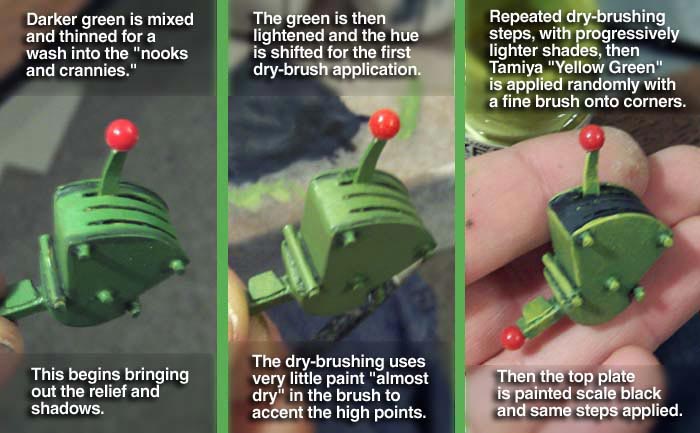 Darker green is mixed and thinned for a wash into the "nooks and crannies."

This begins bringing out the relief and shadows.

The green is then lightened and the hue is shifted for the first dry-brush application.

The dry-brushing uses very little paint "almost dry" in the brush to accent the high points.

Repeated dry-brushing steps, with progressively lighter shades, then Tamiya "Yellow Green" is applied randomly with a fine brush onto corners.

Then the top plate is painted scale black and same steps applied.